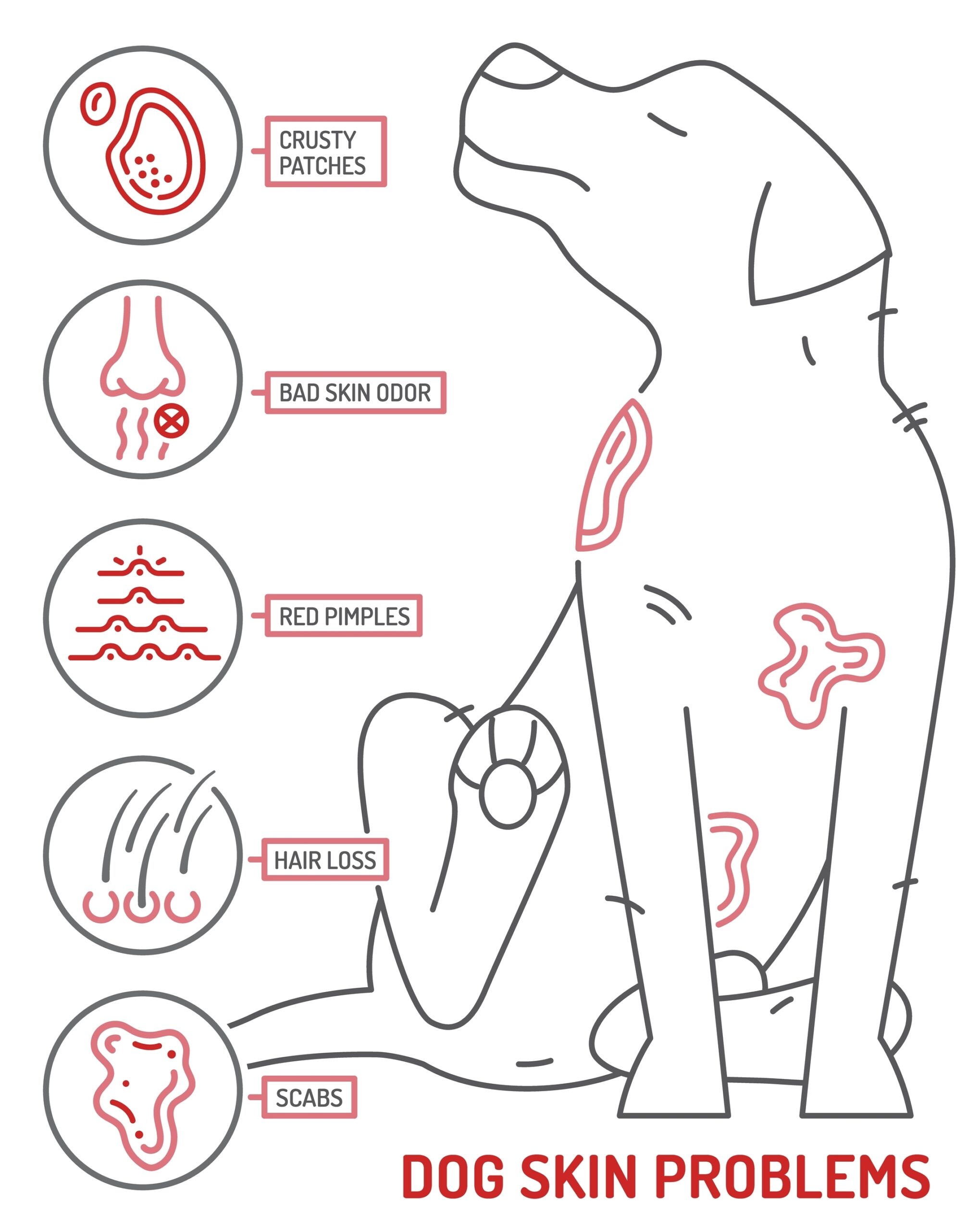 CRUSTY PATCHES

BAD SKIN ODOR

RED PIMPLES

HAIR LOSS

SCABS

DOG SKIN PROBLEMS